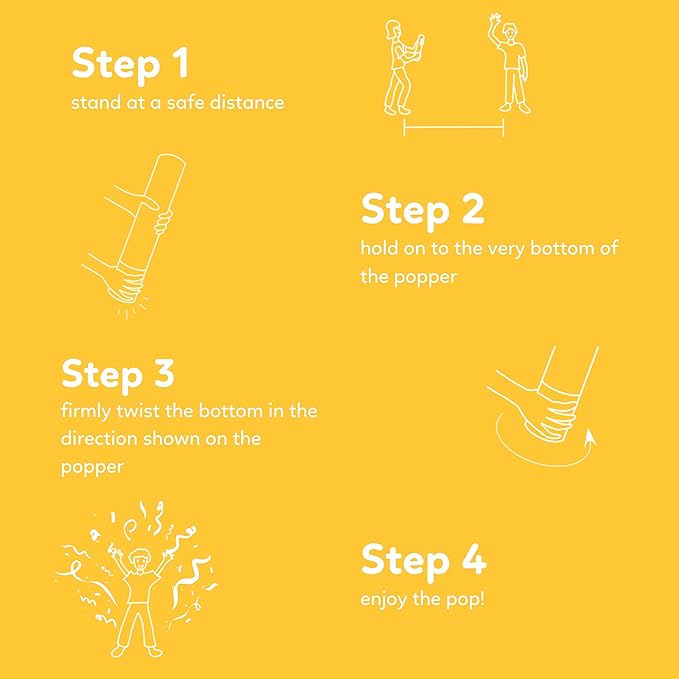 Step 1
stand at a safe distance

Step 2
hold on to the very bottom of the popper

Step 3
firmly twist the bottom in the direction shown on the popper

Step 4
enjoy the pop!