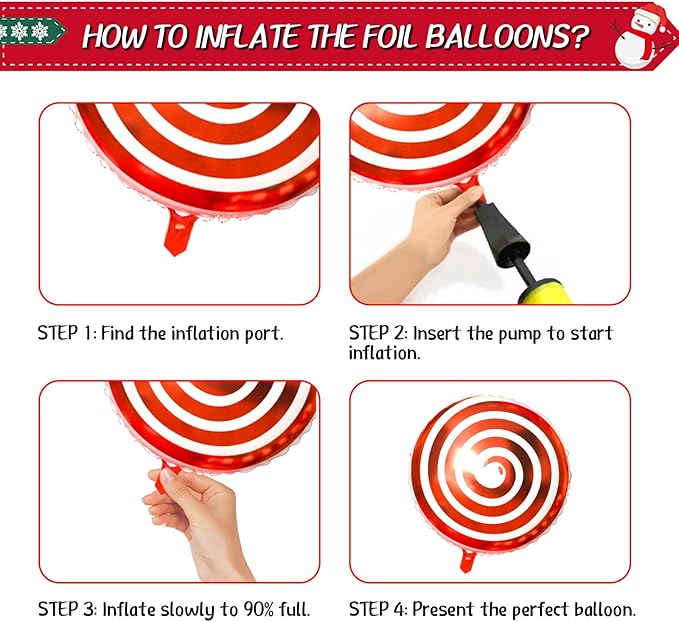 HOW TO INFLATE THE FOIL BALLOONS?

STEP 1: Find the inflation port.

STEP 2: Insert the pump to start inflation.

STEP 3: Inflate slowly to 90% full.

STEP 4: Present the perfect balloon.