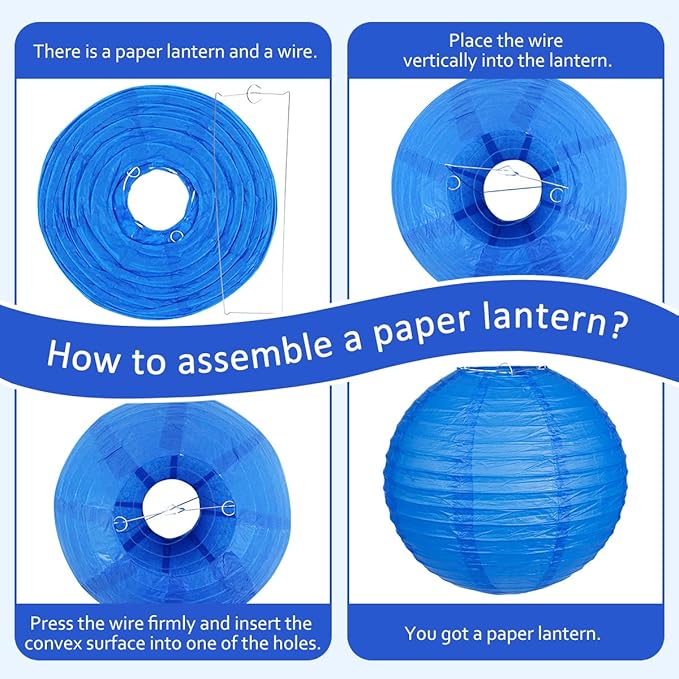 There is a paper lantern and a wire.

Place the wire vertically into the lantern.

How to assemble a paper lantern?

Press the wire firmly and insert the convex surface into one of the holes.

You got a paper lantern.