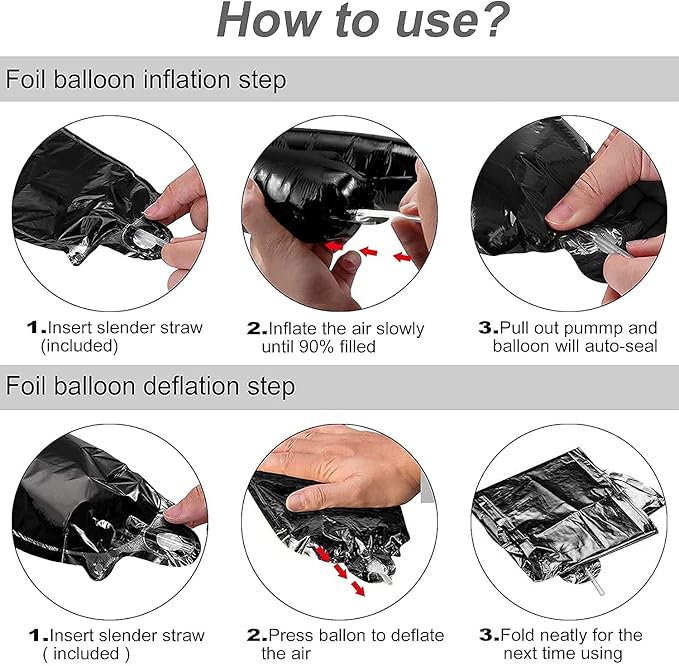 How to use?

Foil balloon inflation step

1.Insert slender straw (included)

2.Inflate the air slowly until 90% filled

3.Pull out pummp and balloon will auto-seal

Foil balloon deflation step

1.Insert slender straw ( included )

2.Press ballon to deflate the air

3.Fold neatly for the next time using