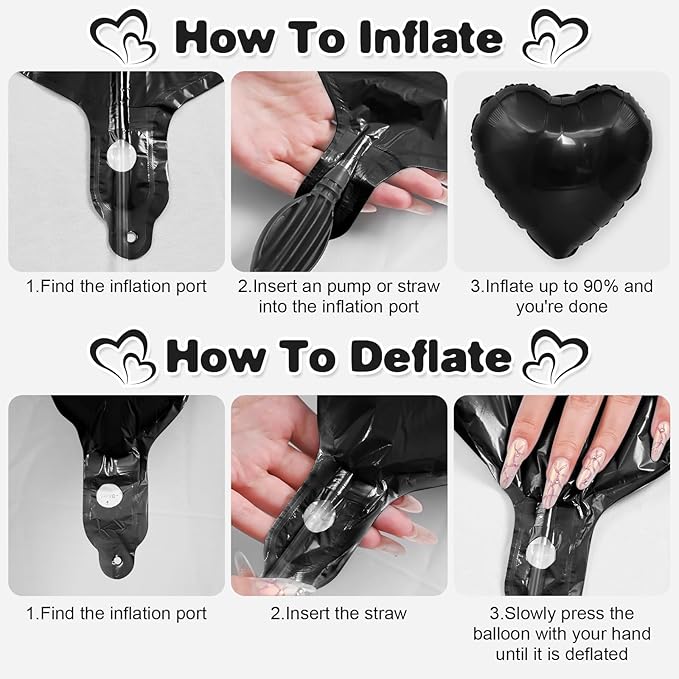 How To Inflate

1.Find the inflation port

2.Insert an pump or straw into the inflation port

3.Inflate up to 90% and you're done

How To Deflate

1.Find the inflation port

2.Insert the straw

3.Slowly press the balloon with your hand until it is deflated