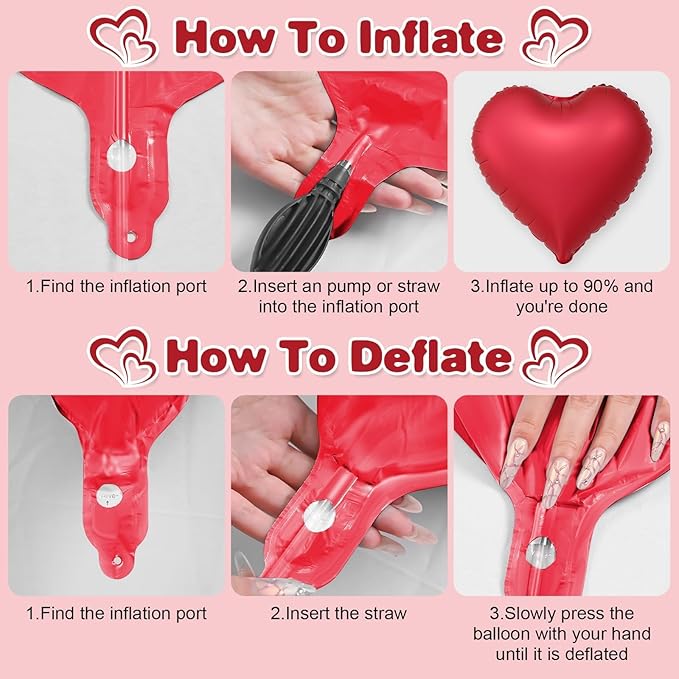 How To Inflate

1.Find the inflation port

2.Insert an pump or straw into the inflation port

3.Inflate up to 90% and you're done

How To Deflate

1.Find the inflation port

2.Insert the straw

3.Slowly press the balloon with your hand until it is deflated