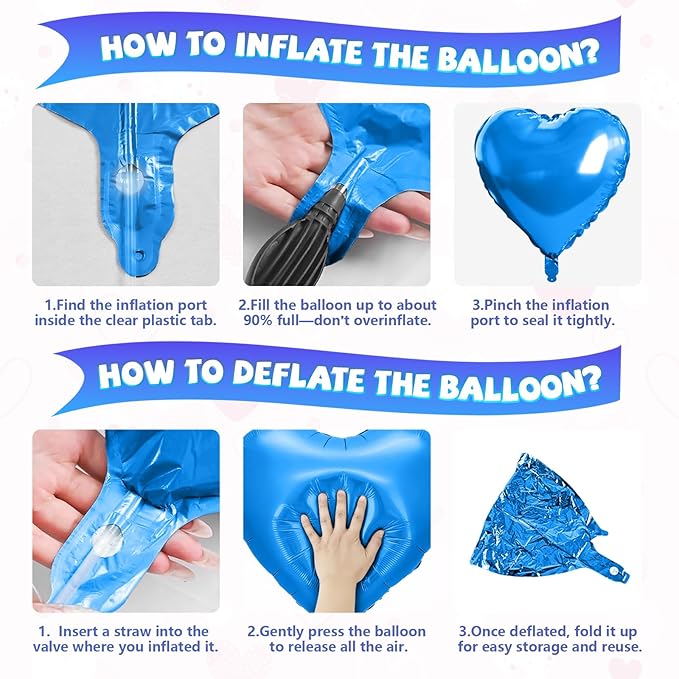 HOW TO INFLATE THE BALLOON?

1.Find the inflation port inside the clear plastic tab.

2.Fill the balloon up to about 90% full—don't overinflate.

3.Pinch the inflation port to seal it tightly.

HOW TO DEFLATE THE BALLOON?

1. Insert a straw into the valve where you inflated it.

2.Gently press the balloon to release all the air.

3.Once deflated, fold it up for easy storage and reuse.