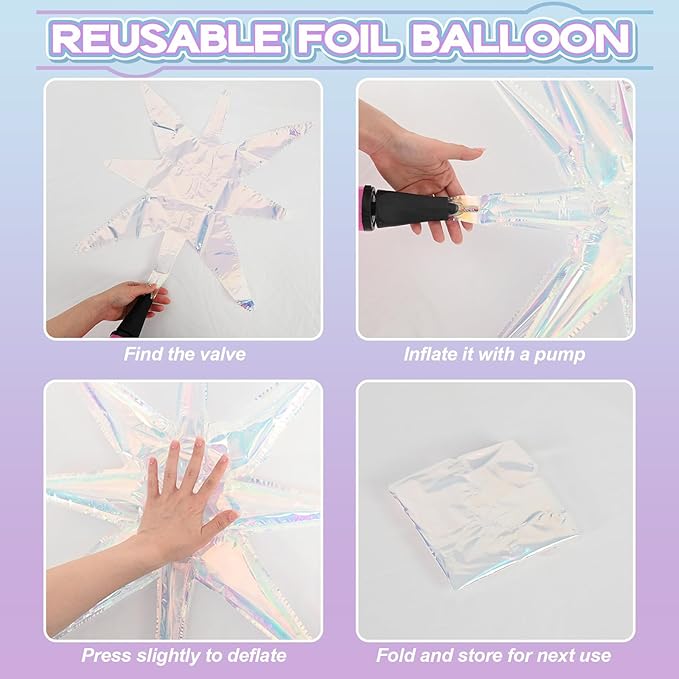 REUSABLE FOIL BALLOON

Find the valve

Inflate it with a pump

Press slightly to deflate

Fold and store for next use