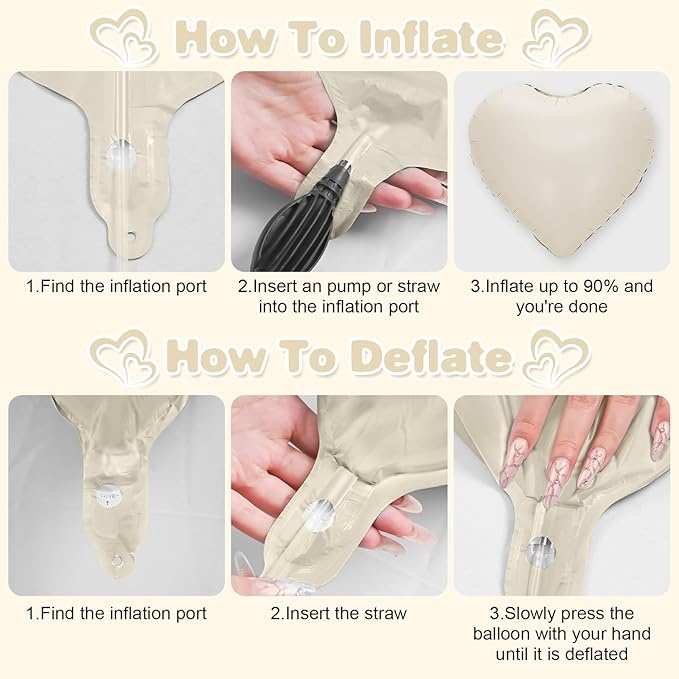 How To Inflate

1.Find the inflation port

2.Insert an pump or straw into the inflation port

3.Inflate up to 90% and you're done

How To Deflate

1.Find the inflation port

2.Insert the straw

3.Slowly press the balloon with your hand until it is deflated