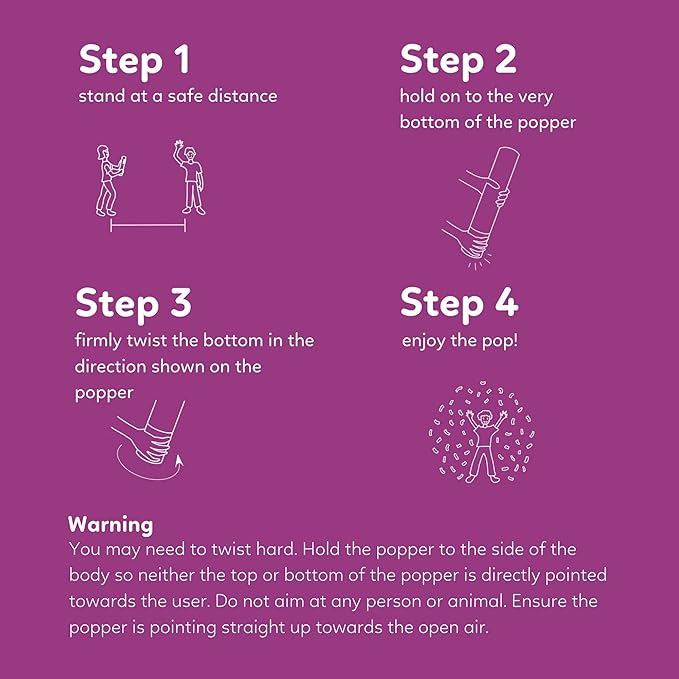 Step 1
stand at a safe distance

Step 2
hold on to the very bottom of the popper

Step 3
firmly twist the bottom in the direction shown on the popper

Step 4
enjoy the pop!

Warning
You may need to twist hard. Hold the popper to the side of the body so neither the top or bottom of the popper is directly pointed towards the user. Do not aim at any person or animal. Ensure the popper is pointing straight up towards the open air.