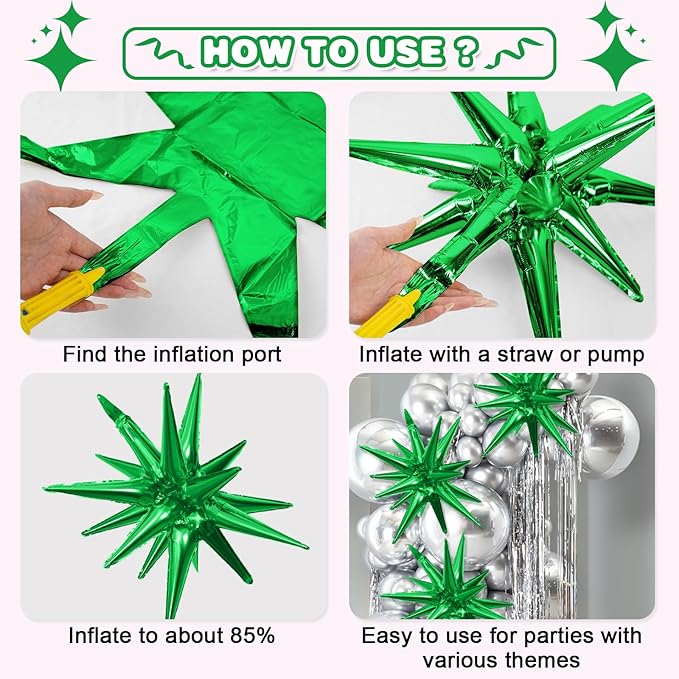 HOW TO USE ?

Find the inflation port

Inflate with a straw or pump

Inflate to about 85%

Easy to use for parties with various themes