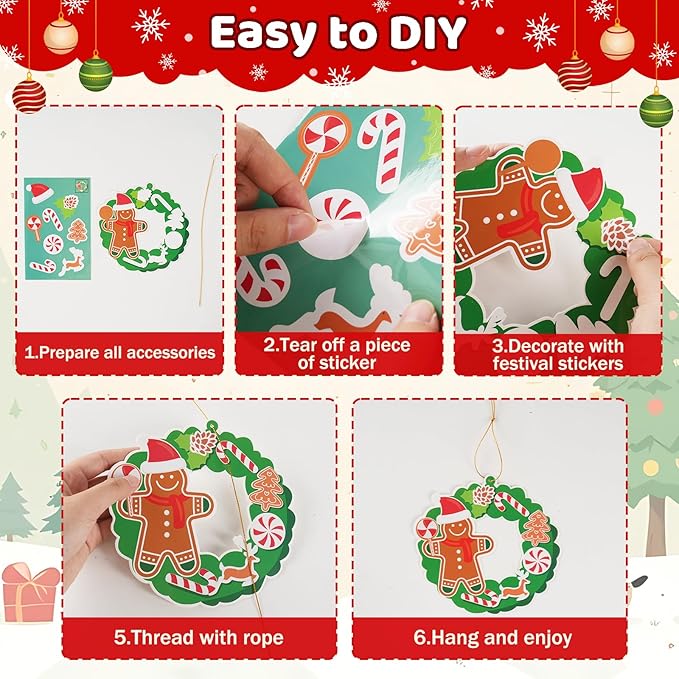 Easy to DIY

1.Prepare all accessories

2.Tear off a piece of sticker

3.Decorate with festival stickers

5.Thread with rope

6.Hang and enjoy