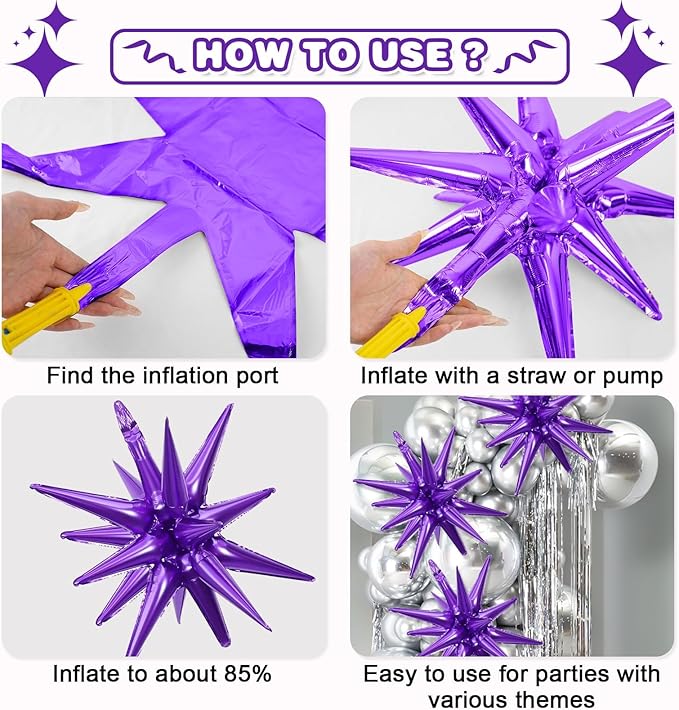 HOW TO USE ?

Find the inflation port

Inflate with a straw or pump

Inflate to about 85%

Easy to use for parties with various themes