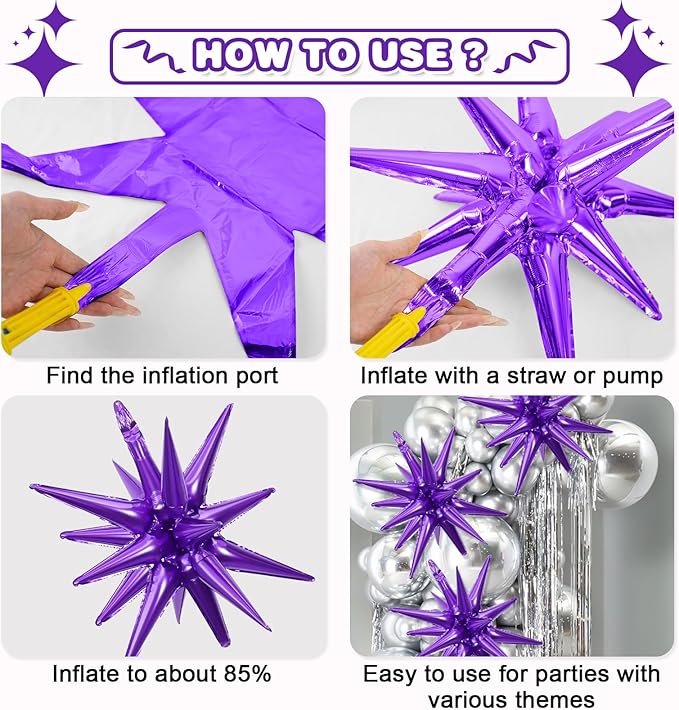 HOW TO USE ?

Find the inflation port

Inflate with a straw or pump

Inflate to about 85%

Easy to use for parties with various themes