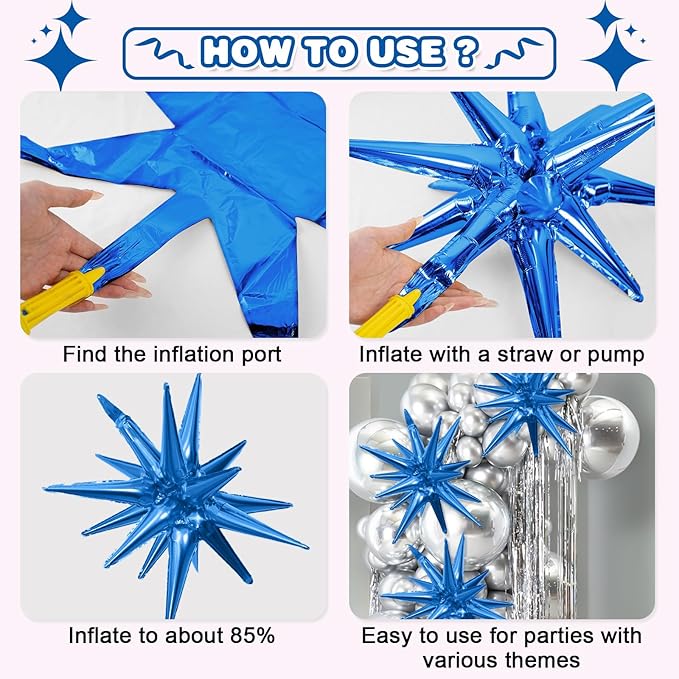 HOW TO USE ?

Find the inflation port

Inflate with a straw or pump

Inflate to about 85%

Easy to use for parties with various themes