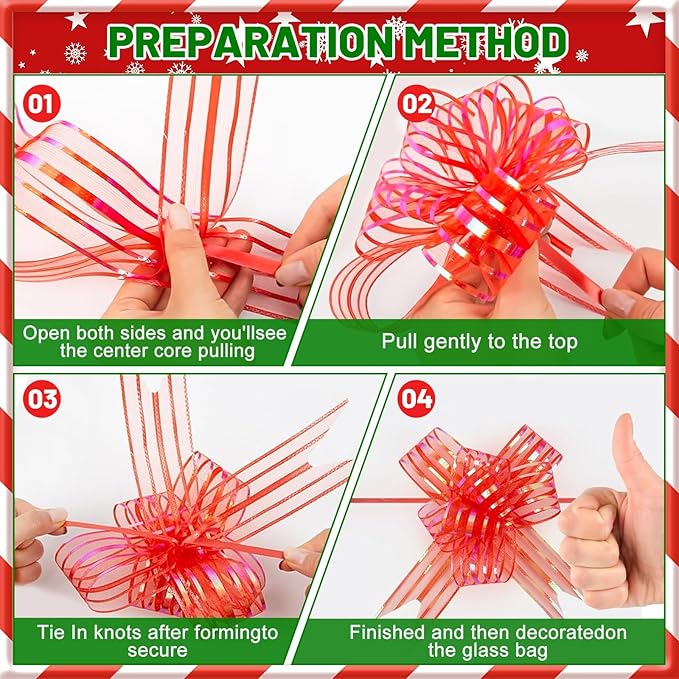 PREPARATION METHOD

01

Open both sides and you'llsee the center core pulling

02

Pull gently to the top

03

Tie In knots after formingto secure

04

Finished and then decoratedon the glass bag