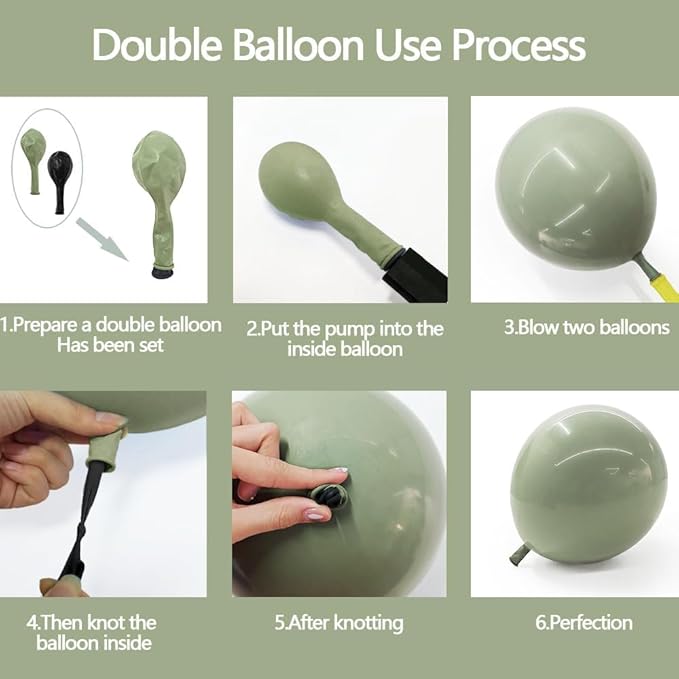 Double Balloon Use Process

1.Prepare a double balloon Has been set

2.Put the pump into the inside balloon

3.Blow two balloons

4.Then knot the balloon inside

5.After knotting

6.Perfection