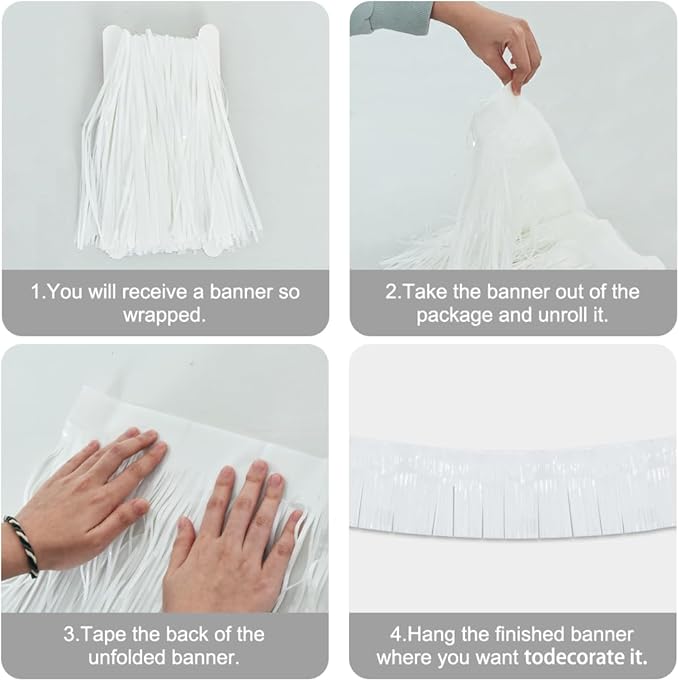 1.You will receive a banner so wrapped.

2.Take the banner out of the package and unroll it.

3.Tape the back of the unfolded banner.

4.Hang the finished banner where you want todecorate it.