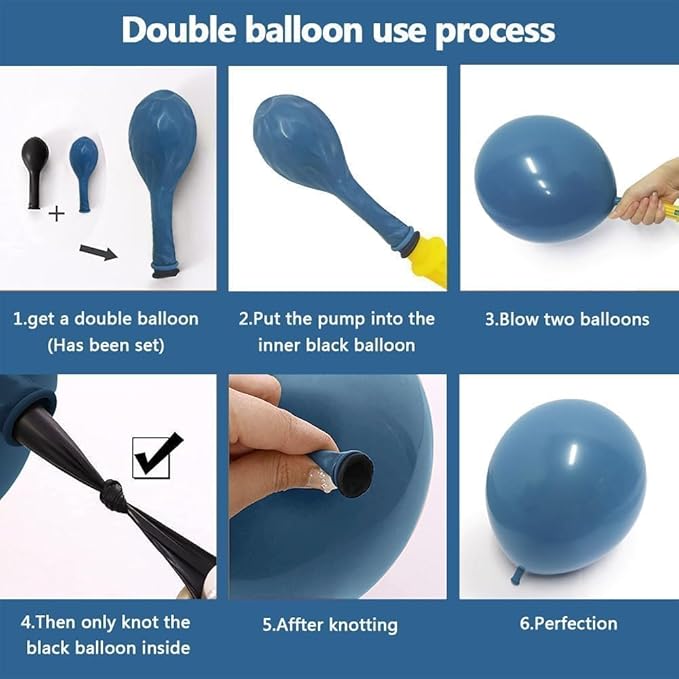 Double balloon use process

+

1.get a double balloon (Has been set)

2.Put the pump into the inner black balloon

3.Blow two balloons

4.Then only knot the black balloon inside

5.Affter knotting

6.Perfection