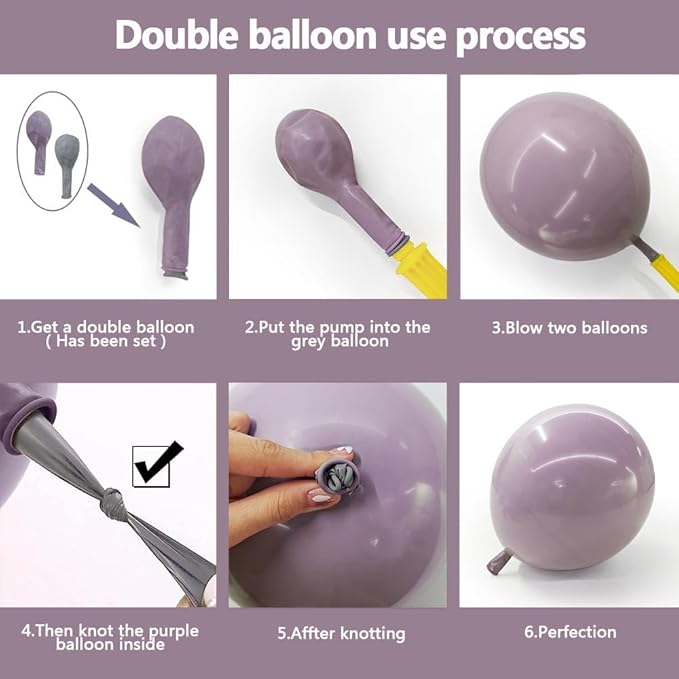 Double balloon use process

1.Get a double balloon
( Has been set )

2.Put the pump into the grey balloon

3.Blow two balloons

4.Then knot the purple balloon inside

5.Affter knotting

6.Perfection