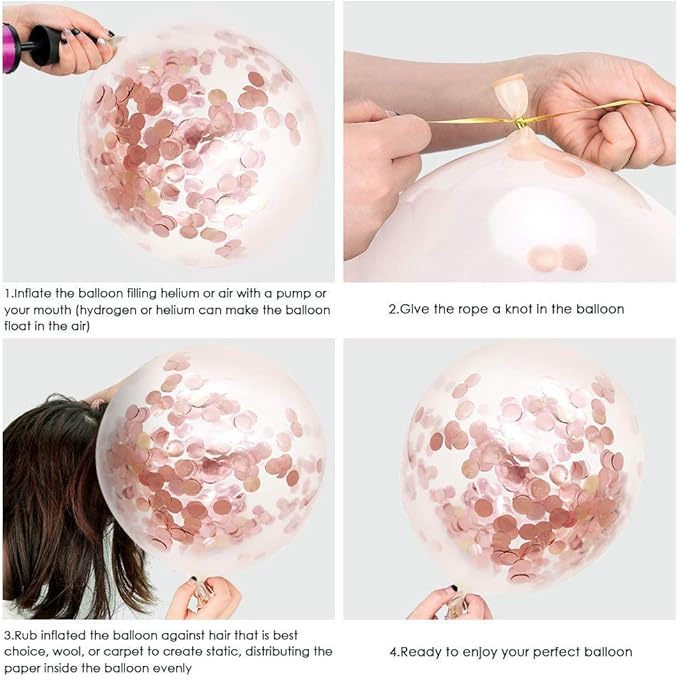 1.Inflate the balloon filling helium or air with a pump or your mouth (hydrogen or helium can make the balloon float in the air)

2.Give the rope a knot in the balloon

3.Rub inflated the balloon against hair that is best choice, wool, or carpet to create static, distributing the paper inside the balloon evenly

4.Ready to enjoy your perfect balloon