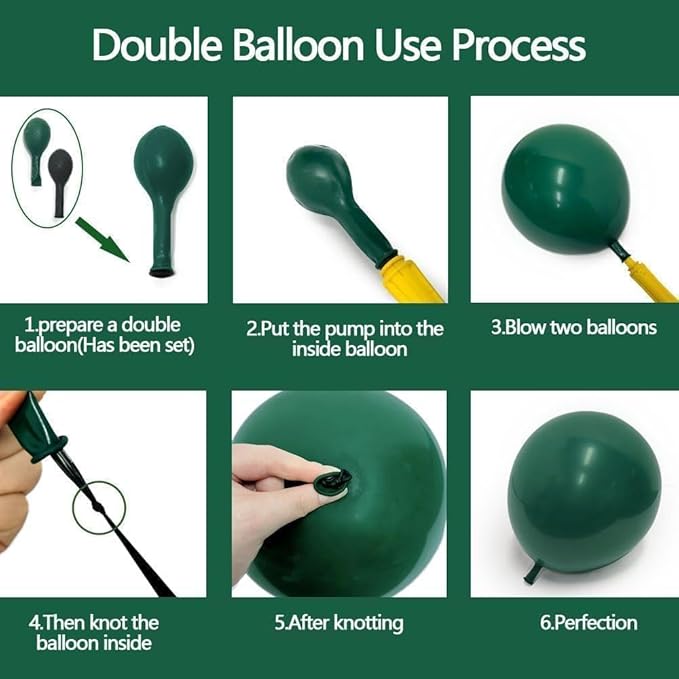 Double Balloon Use Process

1.prepare a double balloon(Has been set)

2.Put the pump into the inside balloon

3.Blow two balloons

4.Then knot the balloon inside

5.After knotting

6.Perfection