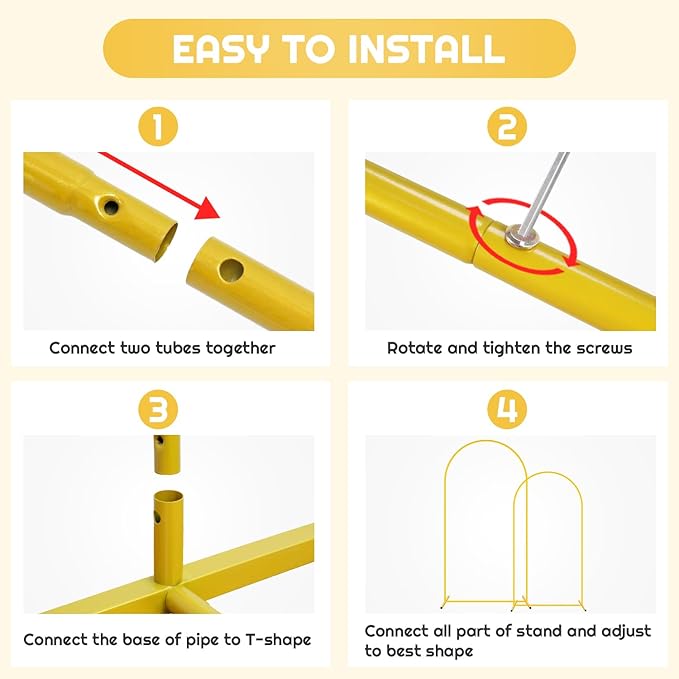 EASY TO INSTALL

1

Connect two tubes together

2

Rotate and tighten the screws

3

Connect the base of pipe to T-shape

4

Connect all part of stand and adjust to best shape