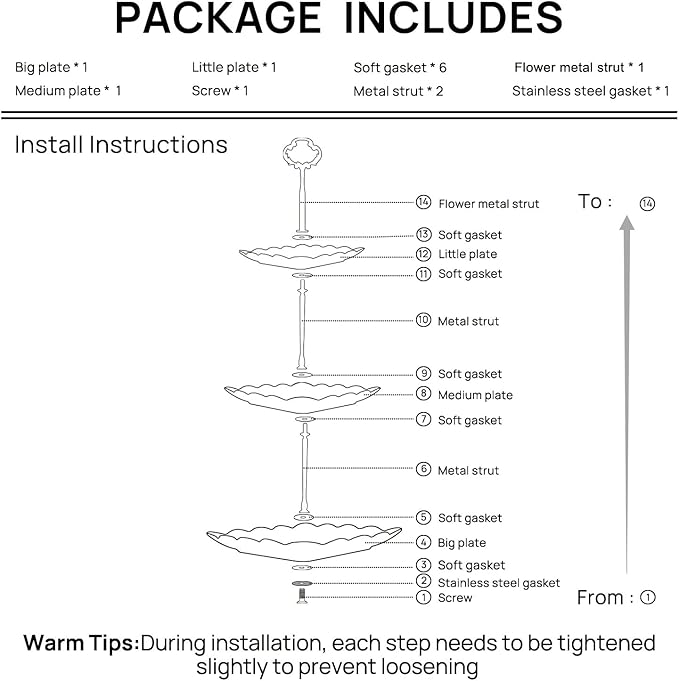 PACKAGE INCLUDES

Big plate * 1
Medium plate * 1
Little plate * 1
Screw * 1
Soft gasket * 6
Metal strut * 2
Flower metal strut * 1
Stainless steel gasket * 1

Install Instructions

⑭ Flower metal strut
⑬ Soft gasket
⑫ Little plate
⑪ Soft gasket
⑩ Metal strut
⑨ Soft gasket
⑧ Medium plate
⑦ Soft gasket
⑥ Metal strut
⑤ Soft gasket
④ Big plate
③ Soft gasket
② Stainless steel gasket
① Screw

To : ⑭

From : ①

Warm Tips:During installation, each step needs to be tightened slightly to prevent loosening