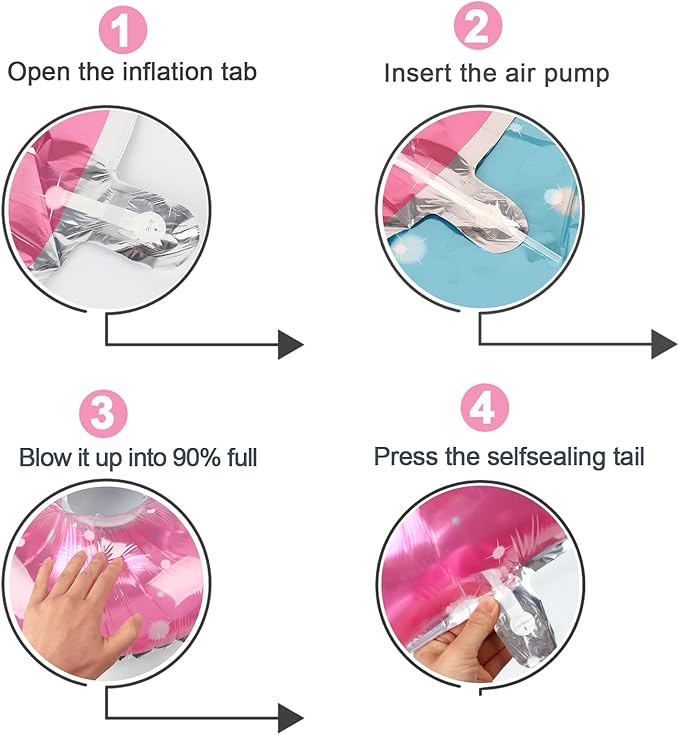 1
Open the inflation tab

2
Insert the air pump

3
Blow it up into 90% full

4
Press the selfsealing tail