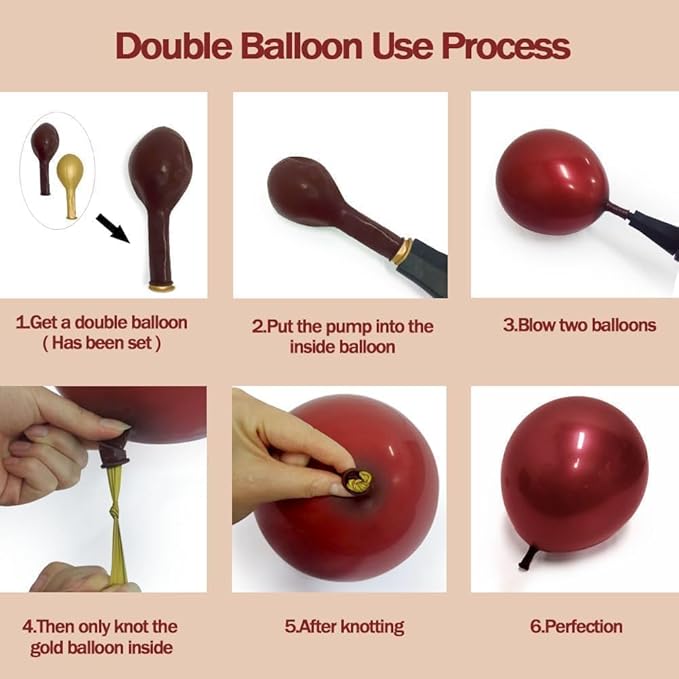 Double Balloon Use Process

1.Get a double balloon ( Has been set )

2.Put the pump into the inside balloon

3.Blow two balloons

4.Then only knot the gold balloon inside

5.After knotting

6.Perfection