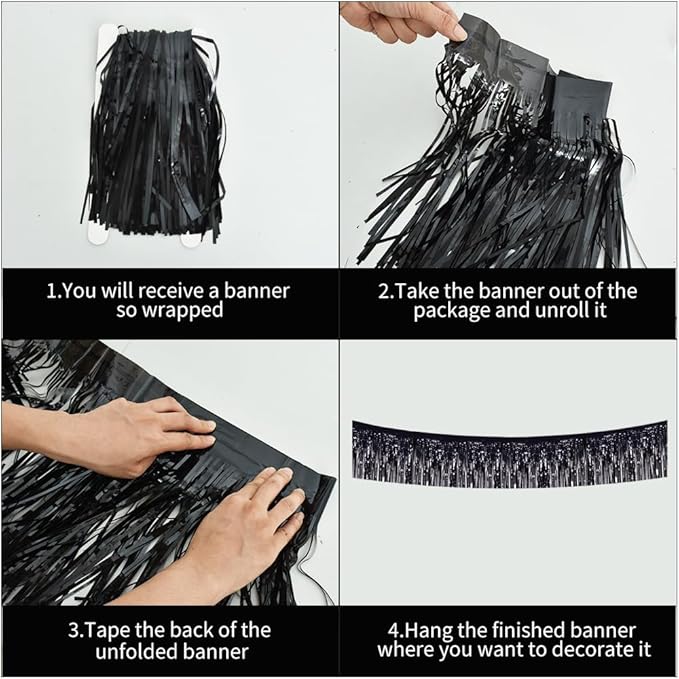 1.You will receive a banner so wrapped

2.Take the banner out of the package and unroll it

3.Tape the back of the unfolded banner

4.Hang the finished banner where you want to decorate it