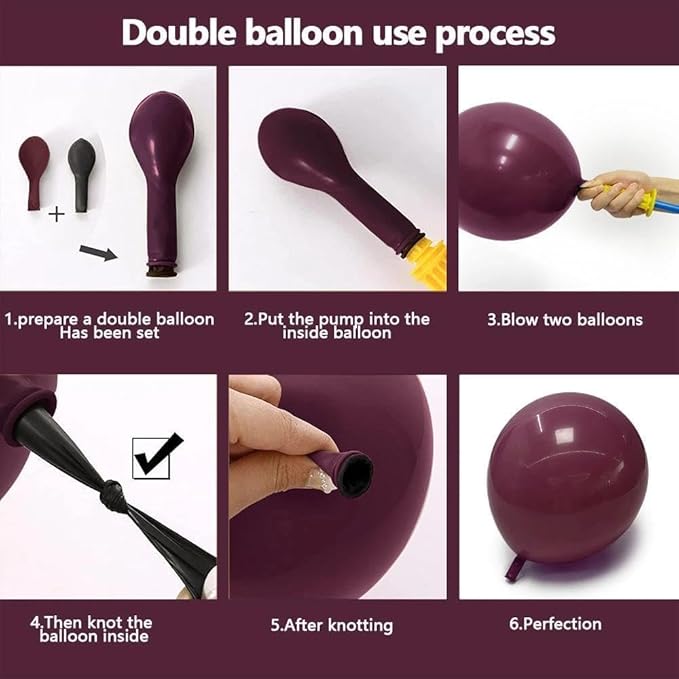 Double balloon use process

+

1.prepare a double balloon Has been set

2.Put the pump into the inside balloon

3.Blow two balloons

4.Then knot the balloon inside

5.After knotting

6.Perfection