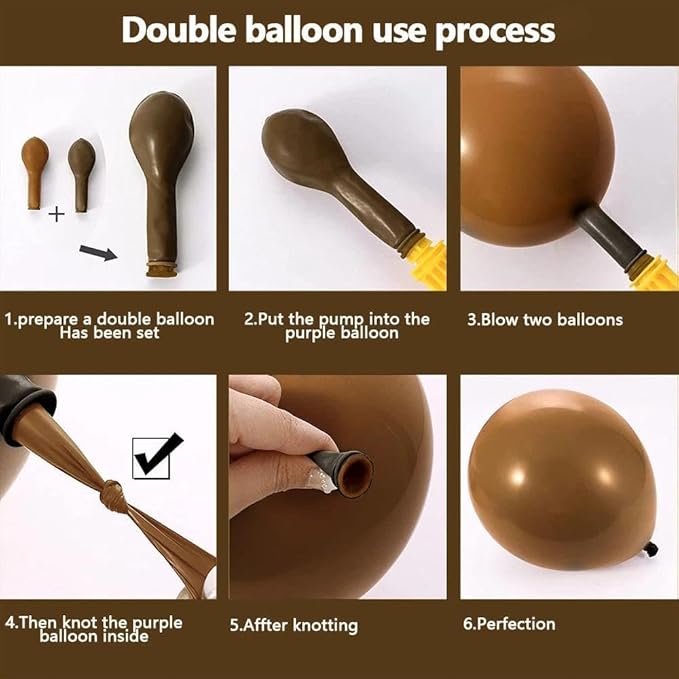 Double balloon use process

+

1.prepare a double balloon Has been set

2.Put the pump into the purple balloon

3.Blow two balloons

4.Then knot the purple balloon inside

5.Affter knotting

6.Perfection