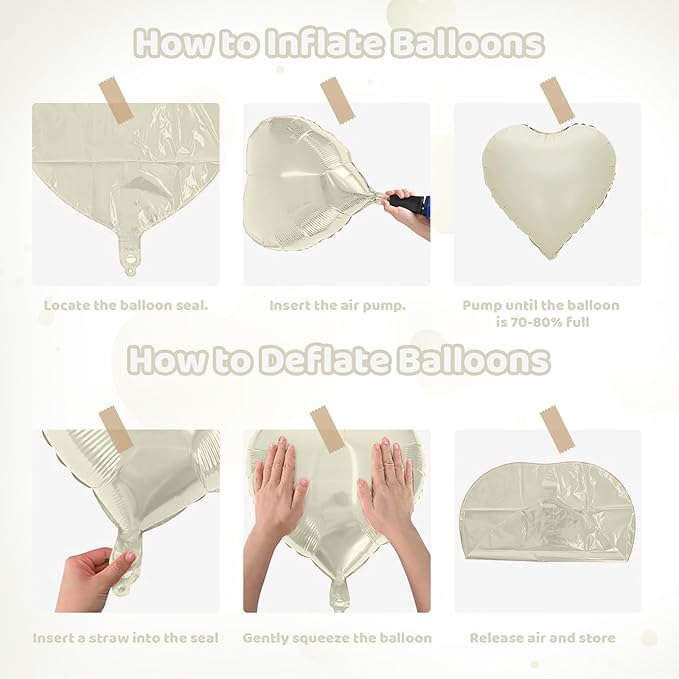 How to Inflate Balloons

Locate the balloon seal.

Insert the air pump.

Pump until the balloon is 70-80% full

How to Deflate Balloons

Insert a straw into the seal

Gently squeeze the balloon

Release air and store