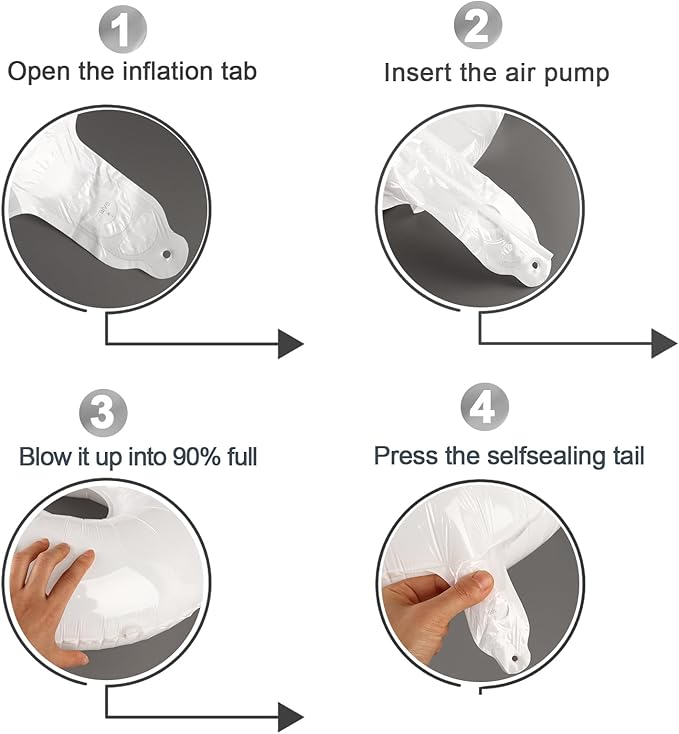 1
Open the inflation tab

2
Insert the air pump

3
Blow it up into 90% full

4
Press the selfsealing tail