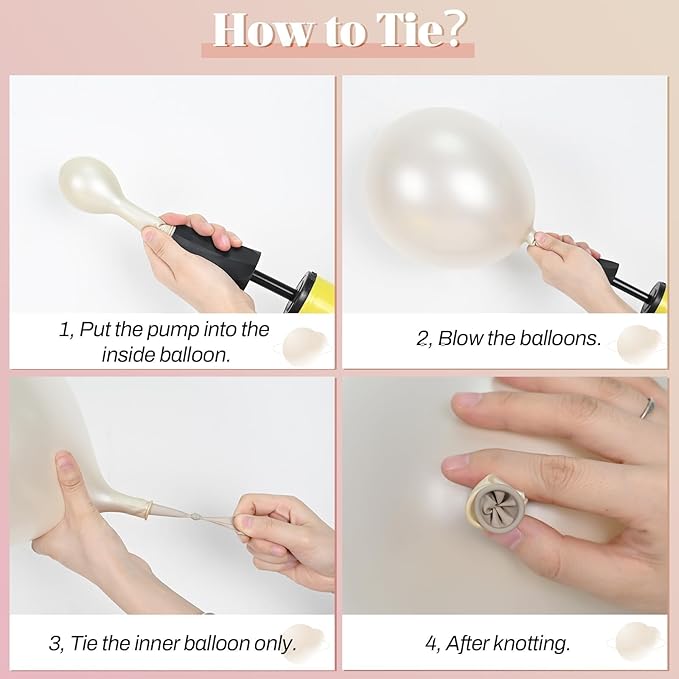 How to Tie?

1, Put the pump into the inside balloon.

2, Blow the balloons.

3, Tie the inner balloon only.

4, After knotting.