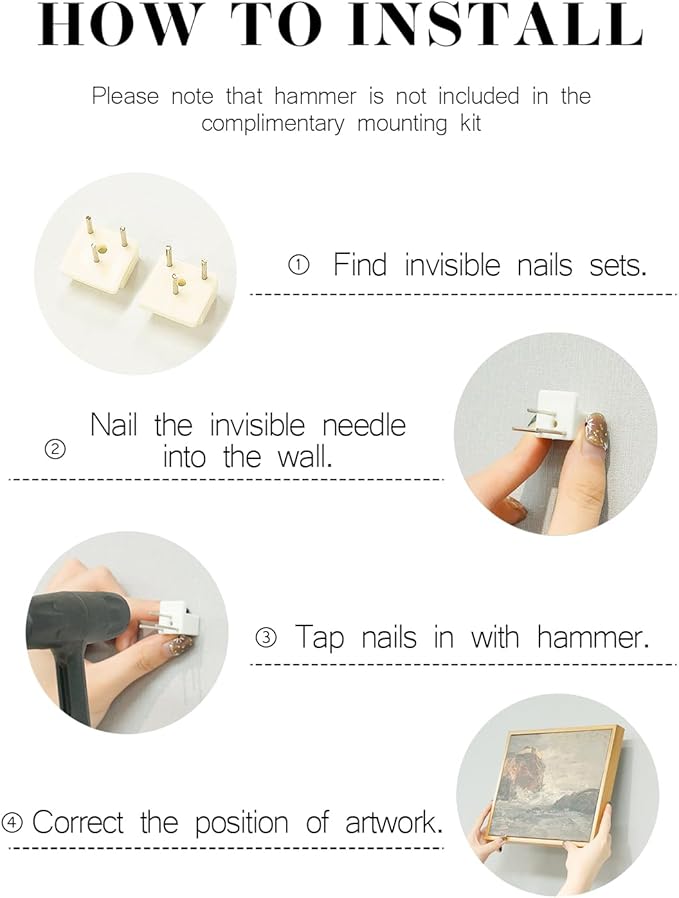 HOW TO INSTALL

Please note that hammer is not included in the complimentary mounting kit

① Find invisible nails sets.

② Nail the invisible needle into the wall.

③ Tap nails in with hammer.

④ Correct the position of artwork.