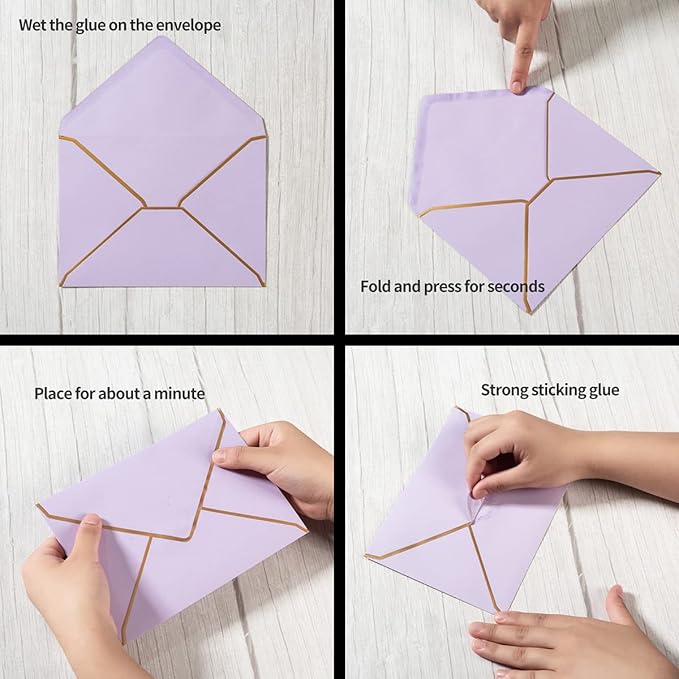 Wet the glue on the envelope

Fold and press for seconds

Place for about a minute

Strong sticking glue