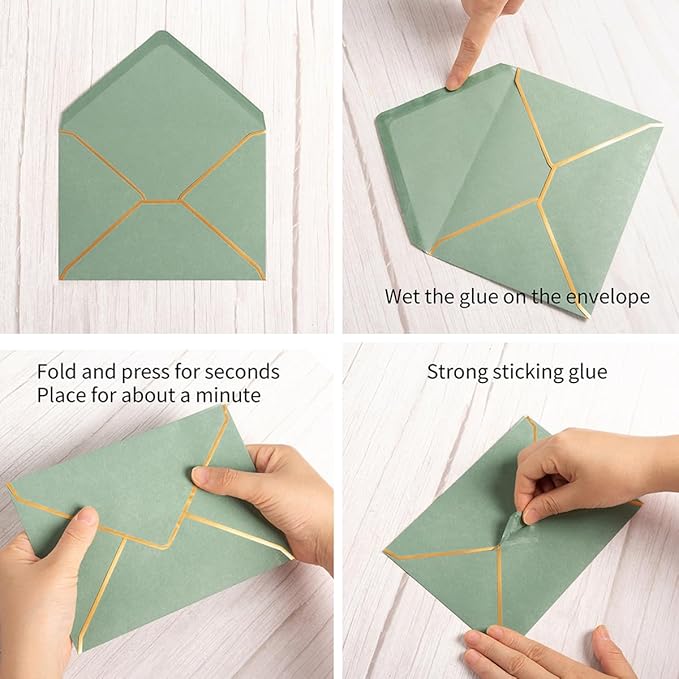 Wet the glue on the envelope

Fold and press for seconds
Place for about a minute

Strong sticking glue