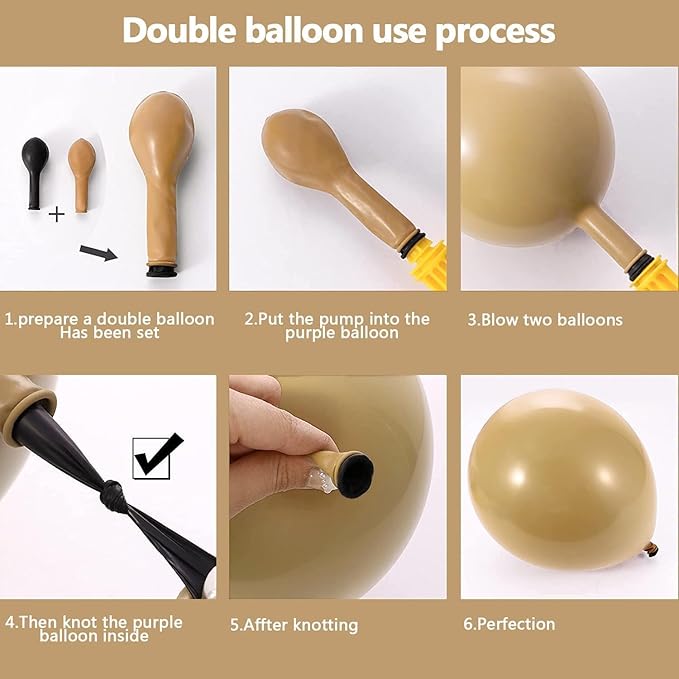 Double balloon use process

+

1.prepare a double balloon Has been set

2.Put the pump into the purple balloon

3.Blow two balloons

4.Then knot the purple balloon inside

5.Affter knotting

6.Perfection