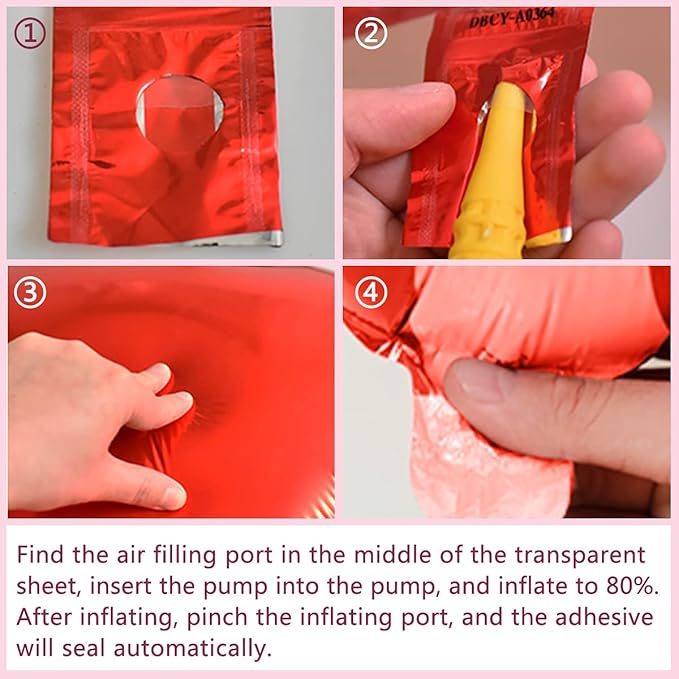 ①

②

DBCY-A0364

③

④

Find the air filling port in the middle of the transparent sheet, insert the pump into the pump, and inflate to 80%. After inflating, pinch the inflating port, and the adhesive will seal automatically.