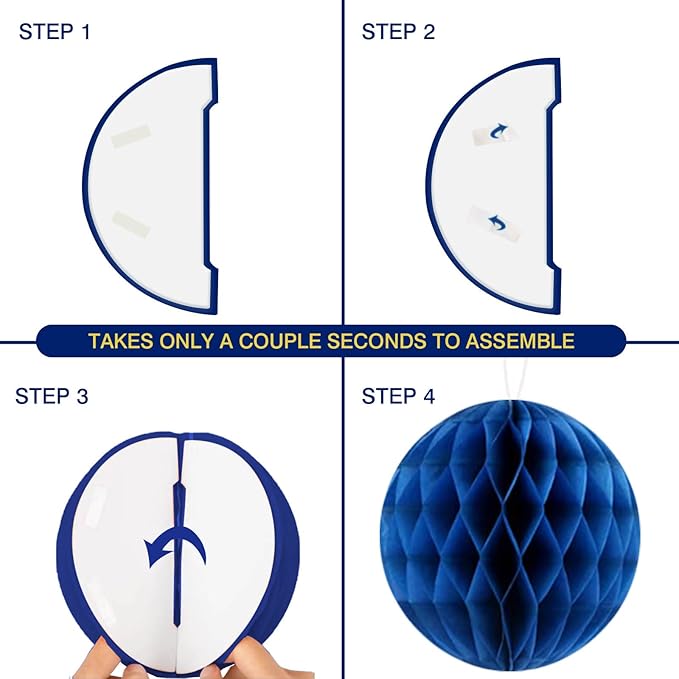 STEP 1

STEP 2

TAKES ONLY A COUPLE SECONDS TO ASSEMBLE

STEP 3

STEP 4