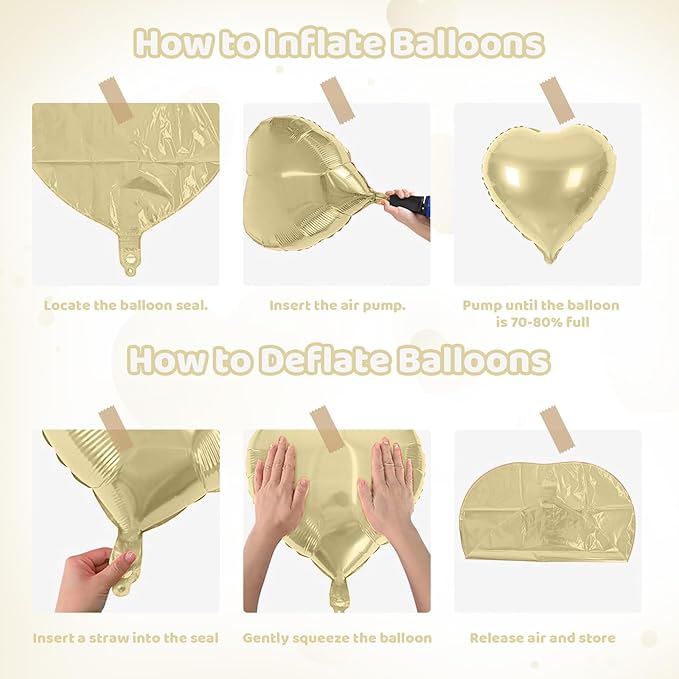 How to Inflate Balloons

Locate the balloon seal.

Insert the air pump.

Pump until the balloon is 70-80% full

How to Deflate Balloons

Insert a straw into the seal

Gently squeeze the balloon

Release air and store