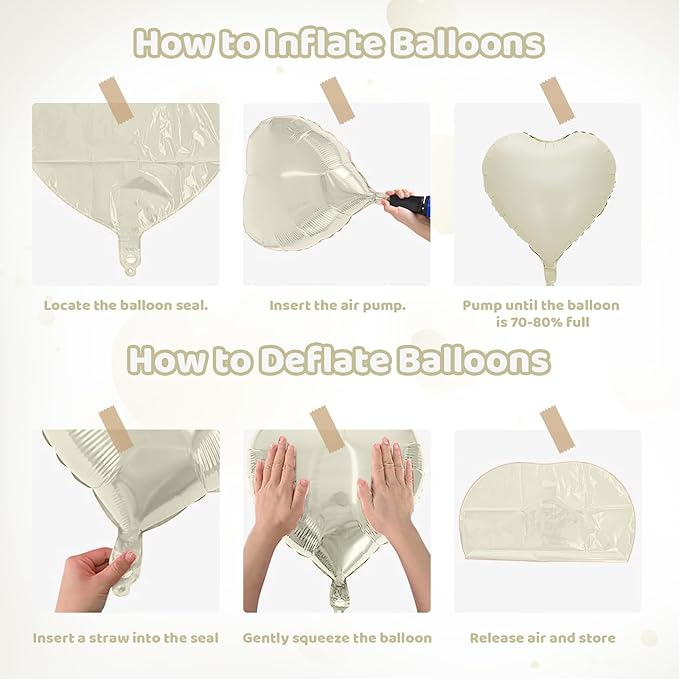 How to Inflate Balloons

Locate the balloon seal.

Insert the air pump.

Pump until the balloon is 70-80% full

How to Deflate Balloons

Insert a straw into the seal

Gently squeeze the balloon

Release air and store