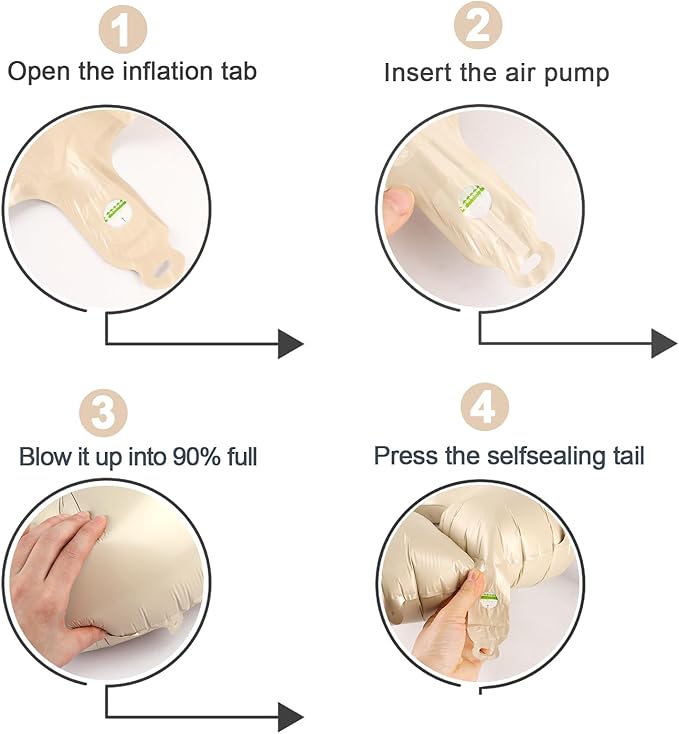 1
Open the inflation tab

2
Insert the air pump

3
Blow it up into 90% full

4
Press the selfsealing tail