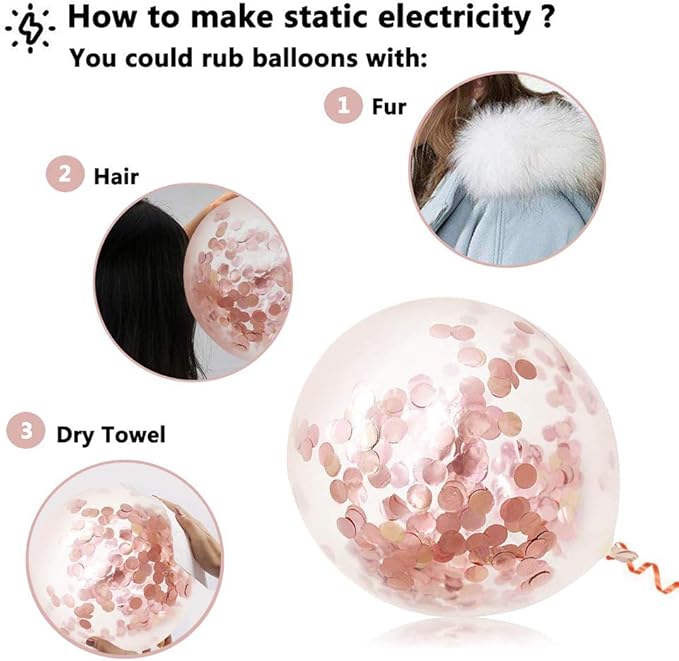 How to make static electricity ?
You could rub balloons with:

1 Fur

2 Hair

3 Dry Towel