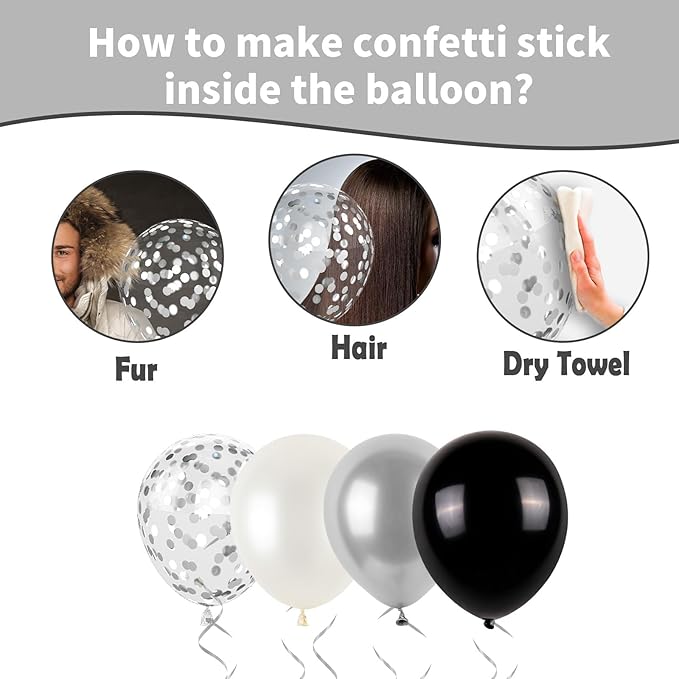 How to make confetti stick inside the balloon?

Fur

Hair

Dry Towel