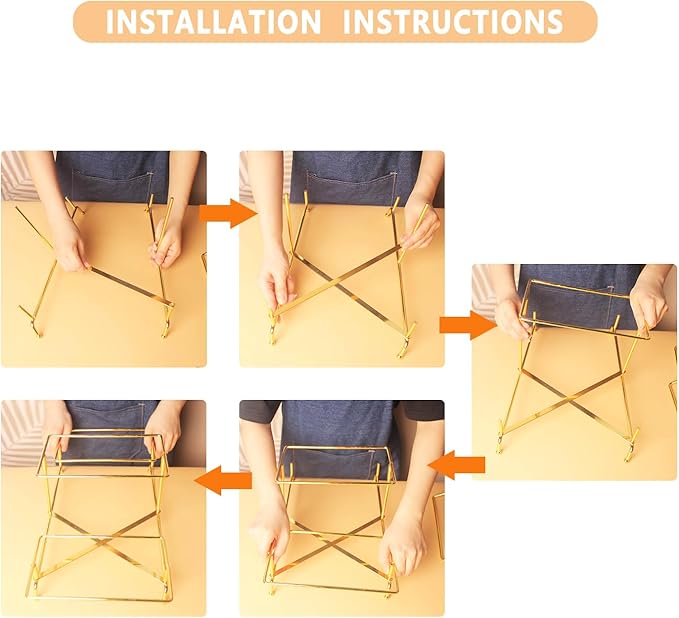 INSTALLATION INSTRUCTIONS