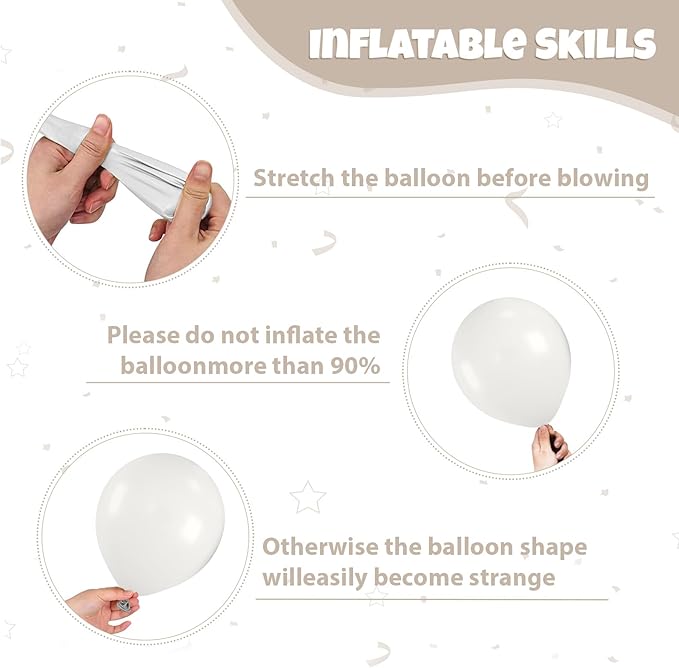 INFLATABLE SKILLS

Stretch the balloon before blowing

Please do not inflate the balloonmore than 90%

Otherwise the balloon shape willeasily become strange