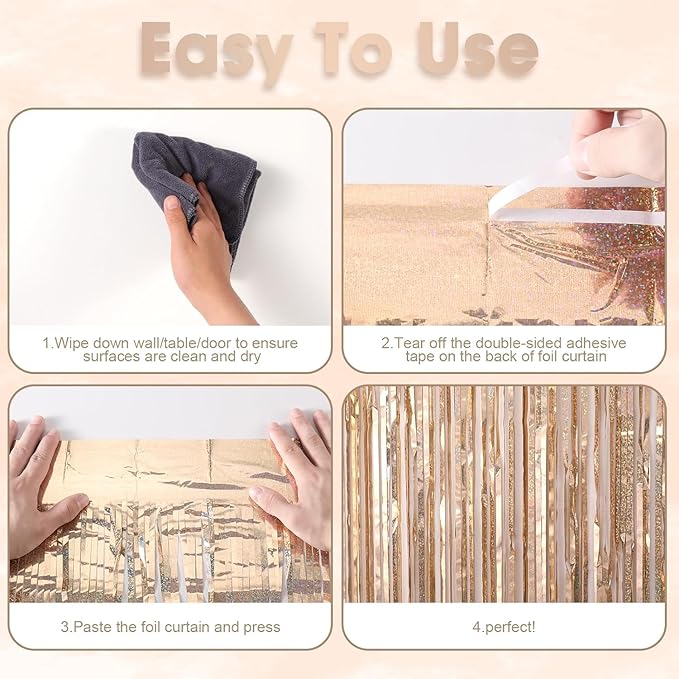 Easy To Use

1.Wipe down wall/table/door to ensure surfaces are clean and dry

2.Tear off the double-sided adhesive tape on the back of foil curtain

3.Paste the foil curtain and press

4.perfect!