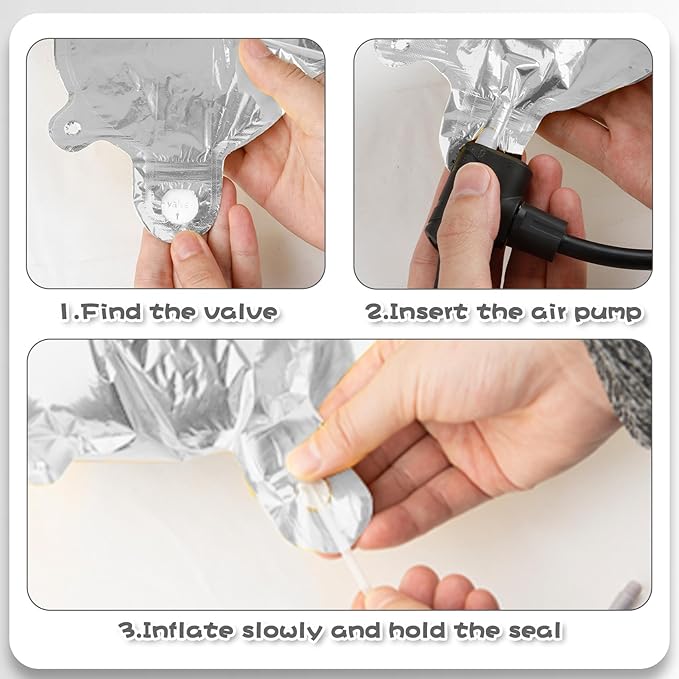 valve

1.Find the valve

2.Insert the air pump

3.Inflate slowly and hold the seal