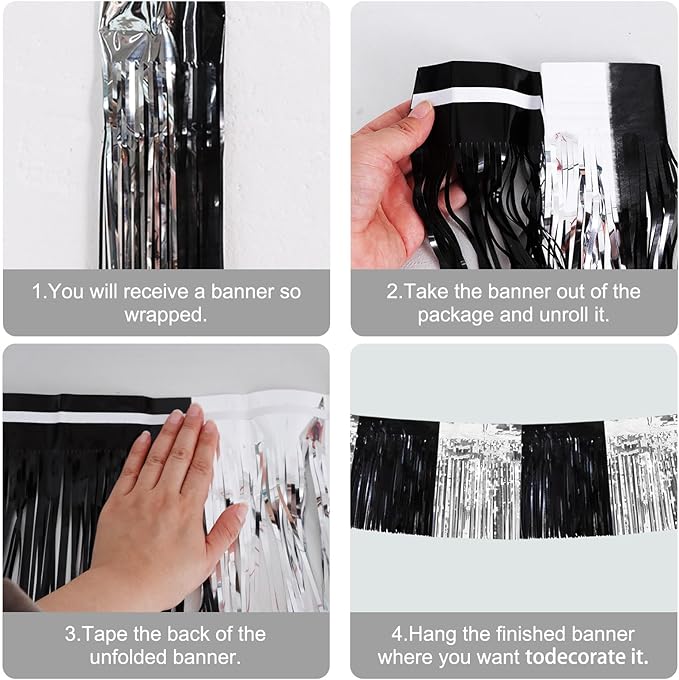 1.You will receive a banner so wrapped.

2.Take the banner out of the package and unroll it.

3.Tape the back of the unfolded banner.

4.Hang the finished banner where you want todecorate it.