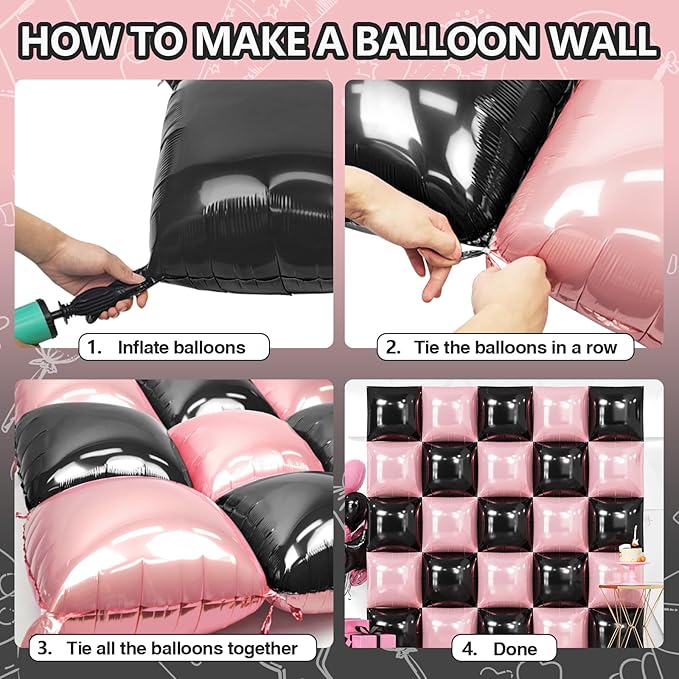 HOW TO MAKE A BALLOON WALL

1. Inflate balloons

2. Tie the balloons in a row

3. Tie all the balloons together

4. Done