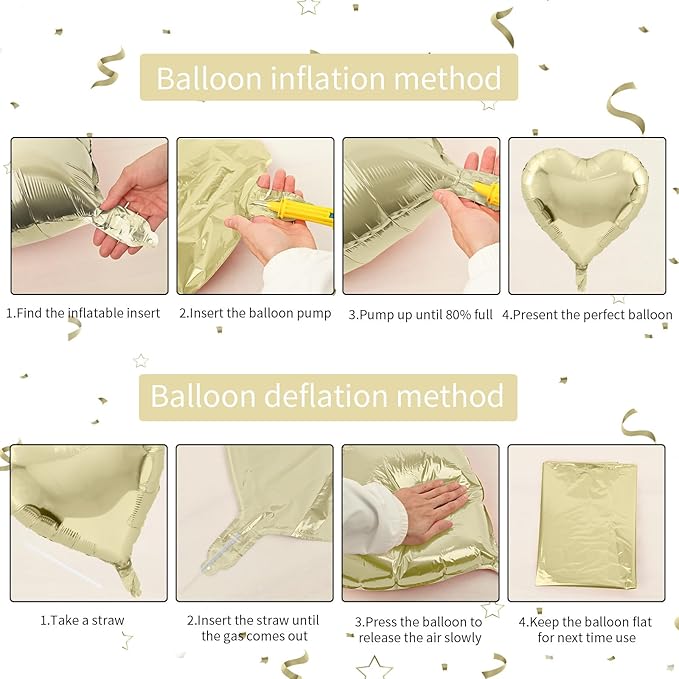 Balloon inflation method

1.Find the inflatable insert

2.Insert the balloon pump

3.Pump up until 80% full

4.Present the perfect balloon

Balloon deflation method

1.Take a straw

2.Insert the straw until the gas comes out

3.Press the balloon to release the air slowly

4.Keep the balloon flat for next time use